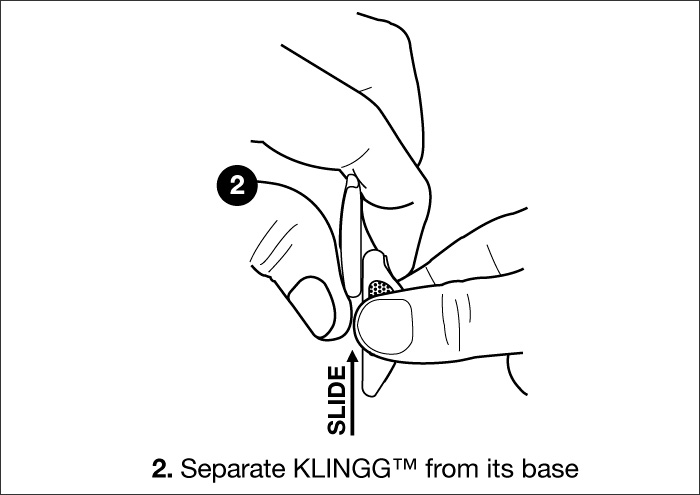 2

SLIDE

2. Separate KLINGG™ from its base